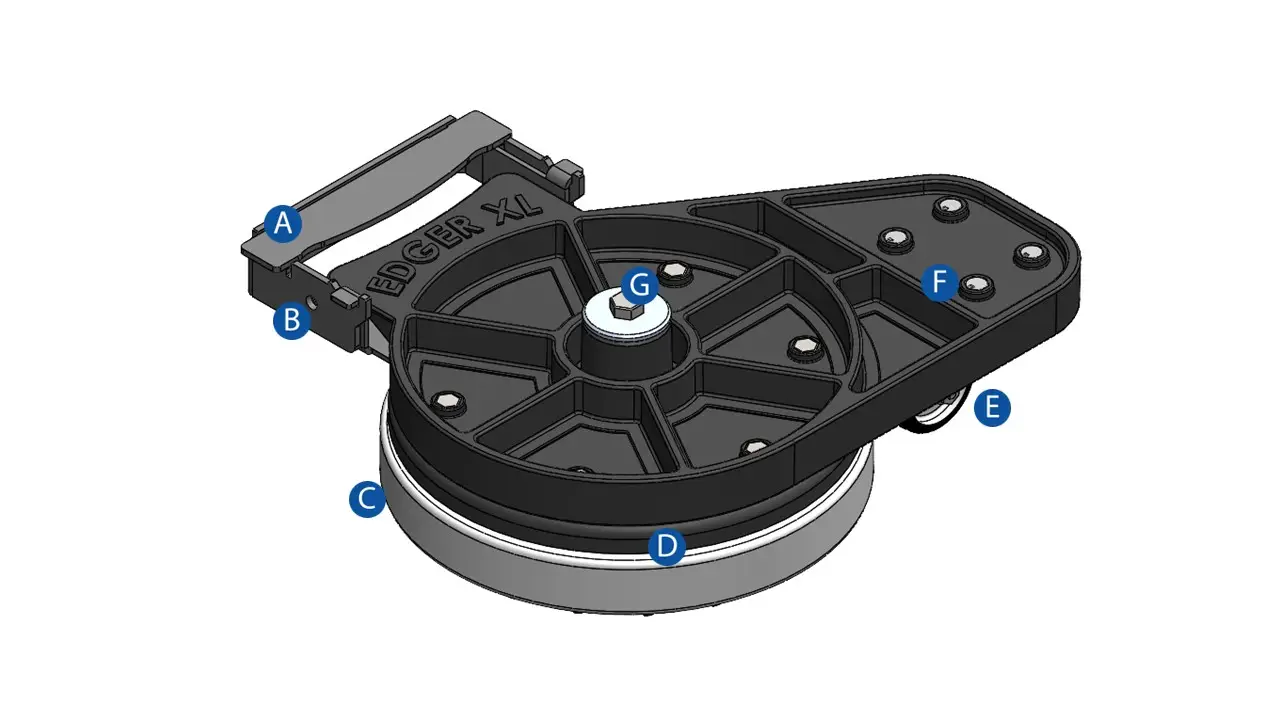 A
B
EDGER XL
G
F
E
C
D