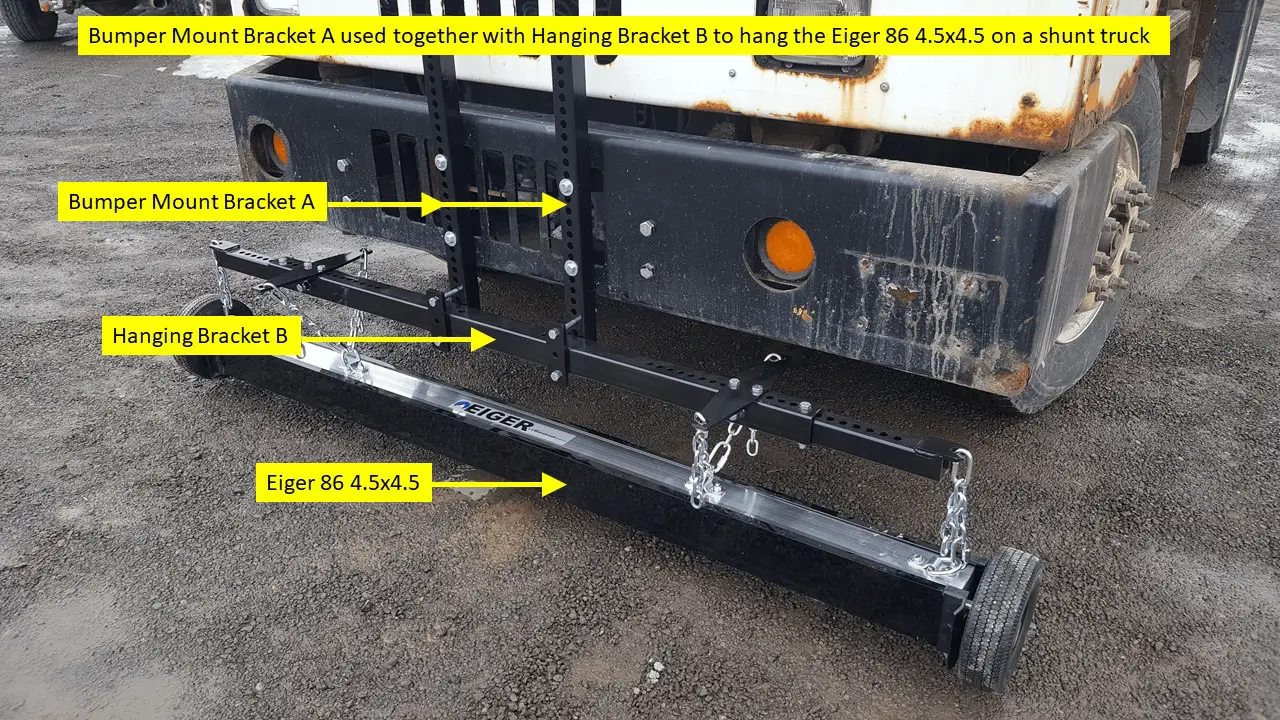 Bumper Mount Bracket A used together with Hanging Bracket B to hang the Eiger 86 4.5x4.5 on a shunt truck

Bumper Mount Bracket A

Hanging Bracket B

EIGER

Eiger 86 4.5x4.5